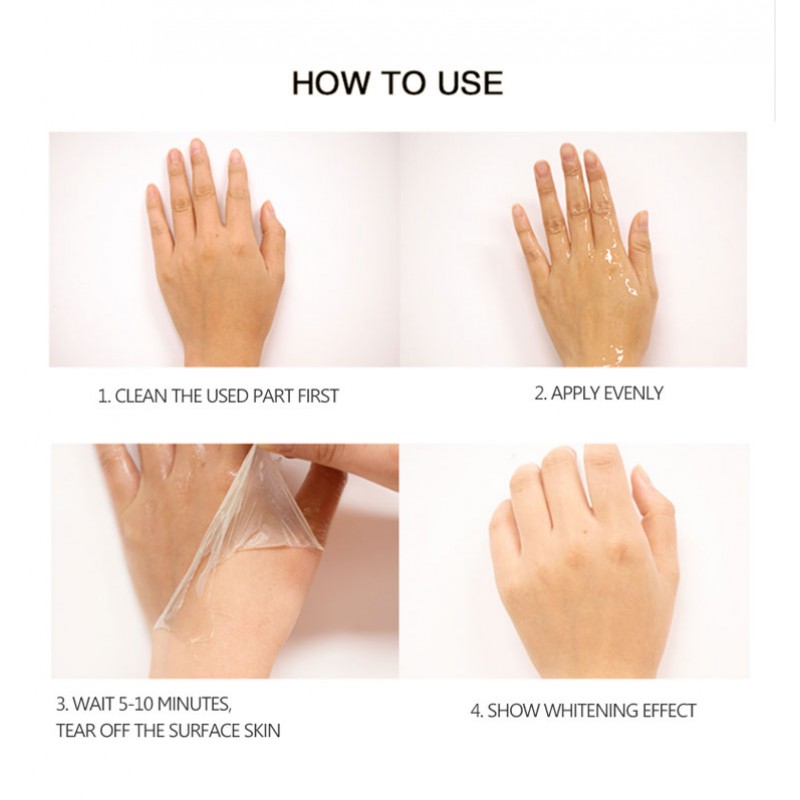 HOW TO USE

1. CLEAN THE USED PART FIRST

2. APPLY EVENLY

3. WAIT 5-10 MINUTES,
TEAR OFF THE SURFACE SKIN

4. SHOW WHITENING EFFECT